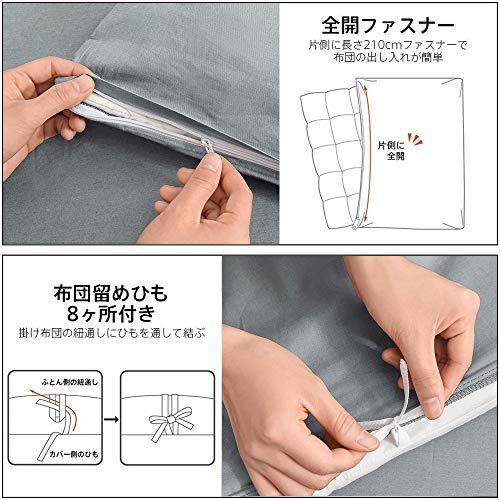 全開ファスナー
片側に長さ210cmファスナーで布団の出し入れが簡単

片側に全開

布団留めひも
8ヶ所付き
掛け布団の紐通しにひもを通して結ぶ

ふとん側の紐通し
カバー側のひも