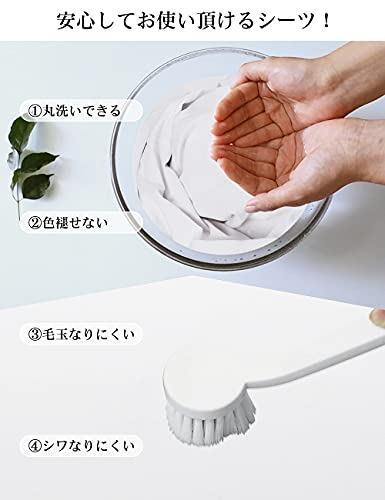 安心してお使い頂けるシーツ！

①丸洗いできる

②色褪せない

③毛玉なりにくい

④シワなりにくい