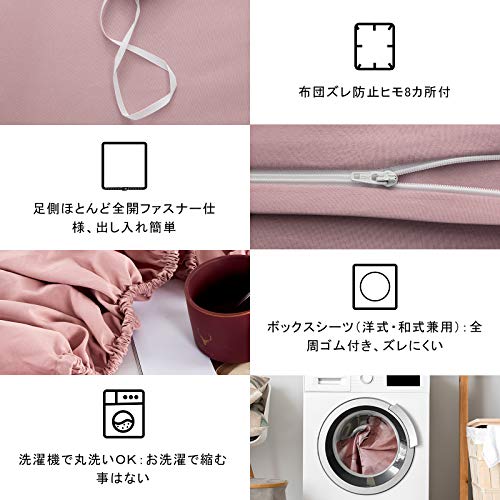 布団ズレ防止ヒモ8カ所付

足側ほとんど全開ファスナー仕様、出し入れ簡単

ボックスシーツ(洋式・和式兼用):全周ゴム付き、ズレにくい

洗濯機で丸洗いOK:お洗濯で縮む事はない