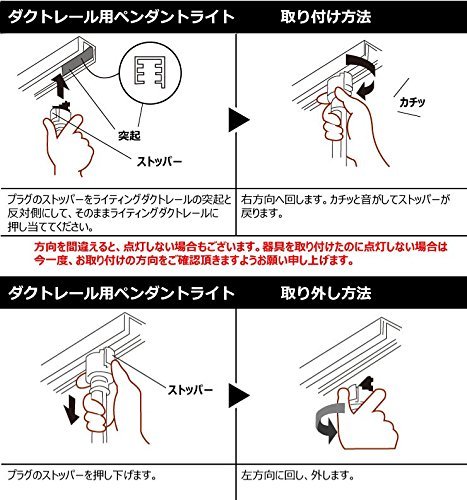 ダクトレール用ペンダントライト　取り付け方法

突起

ストッパー

カチッ

プラグのストッパーをライティングダクトレールの突起と反対側にして、そのままライティングダクトレールに押し当ててください。

右方向へ回します。カチッと音がしてストッパーが戻ります。

方向を間違えると、点灯しない場合もございます。器具を取り付けたのに点灯しない場合は今一度、お取り付けの方向をご確認頂きますようお願い申し上げます。

ダクトレール用ペンダントライト　取り外し方法

ストッパー

プラグのストッパーを押し下げます。

左方向に回し、外します。