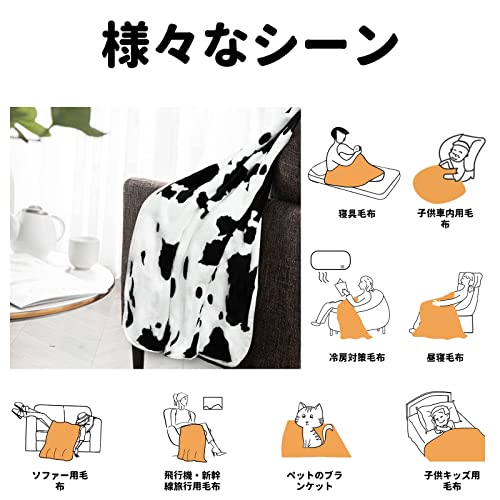 様々なシーン

寝具毛布

子供車内用毛布

冷房対策毛布

昼寝毛布

ソファー用毛布

飛行機・新幹線旅行用毛布

ペットのブランケット

子供キッズ用毛布