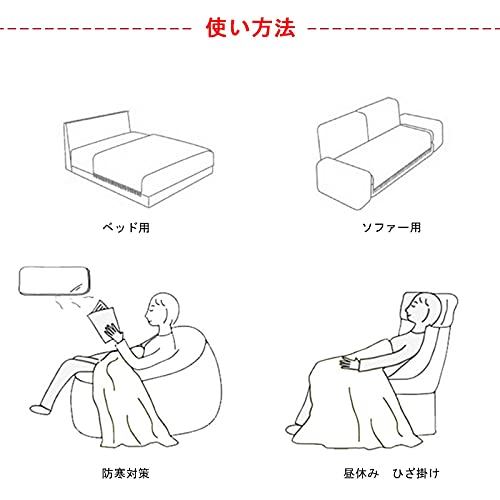 使い方法

ベッド用

ソファー用

防寒対策

昼休み　ひざ掛け