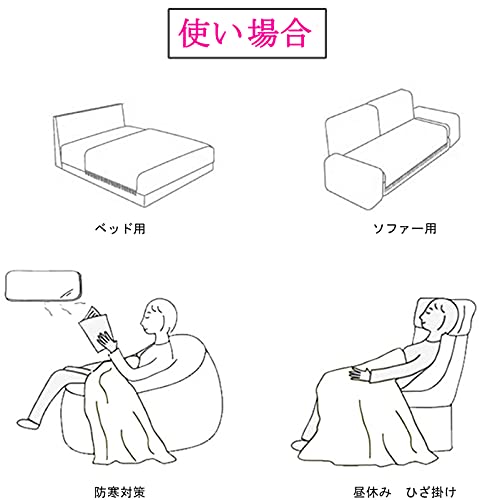 使い場合

ベッド用

ソファー用

防寒対策

昼休み　ひざ掛け