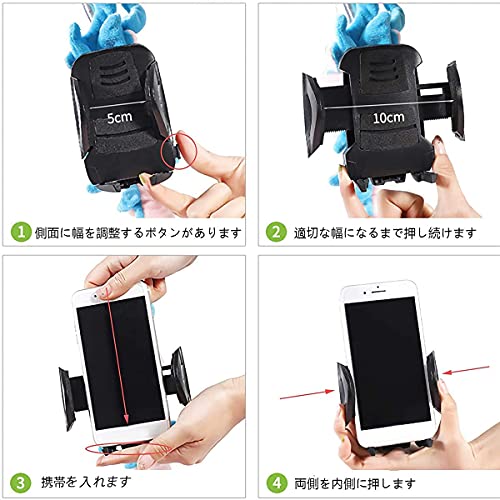 5cm

1 側面に幅を調整するボタンがあります

10cm

2 適切な幅になるまで押し続けます

3 携帯を入れます

4 両側を内側に押します