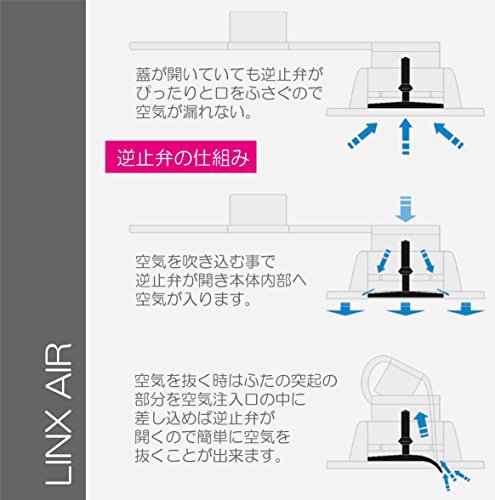 LINX AIR

蓋が開いていても逆止弁がぴったりと口をふさぐので空気が漏れない。

逆止弁の仕組み

空気を吹き込む事で逆止弁が開き本体内部へ空気が入ります。

空気を抜く時はふたの突起の部分を空気注入口の中に差し込めば逆止弁が開くので簡単に空気を抜くことが出来ます。