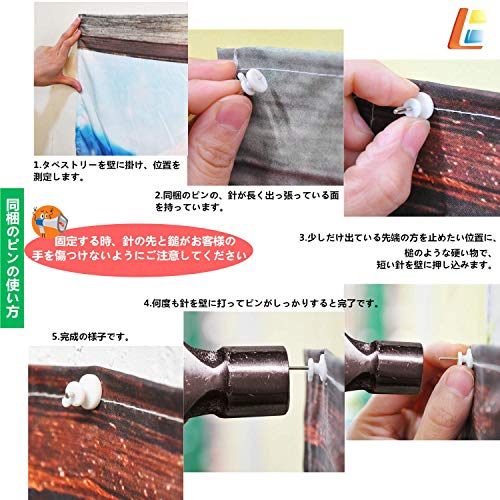 同梱のピンの使い方

1.タペストリーを壁に掛け、位置を測定します。

2.同梱のピンの、針が長く出っ張っている面を持っています。

固定する時、針の先と鎚がお客様の手を傷つけないようにご注意してください

3.少しだけ出ている先端の方を止めたい位置に、槌のような硬い物で、短い針を壁に押し込みます。

4.何度も針を壁に打ってピンがしっかりすると完了です。

5.完成の様子です。