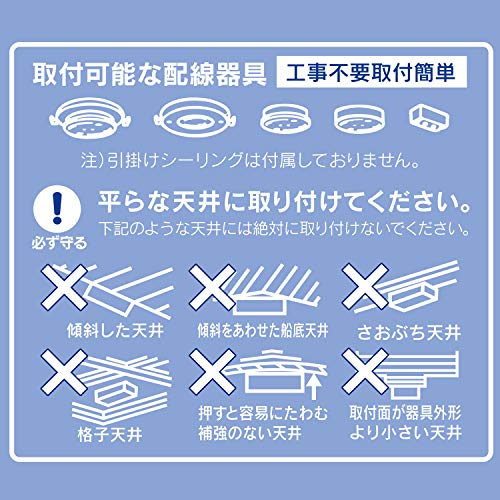 取付可能な配線器具 工事不要取付簡単

注）引掛けシーリングは付属しておりません。

必ず守る

平らな天井に取り付けてください。

下記のような天井には絶対に取り付けないでください。

傾斜した天井

傾斜をあわせた船底天井

さおぶち天井

格子天井

押すと容易にたわむ補強のない天井

取付面が器具外形より小さい天井