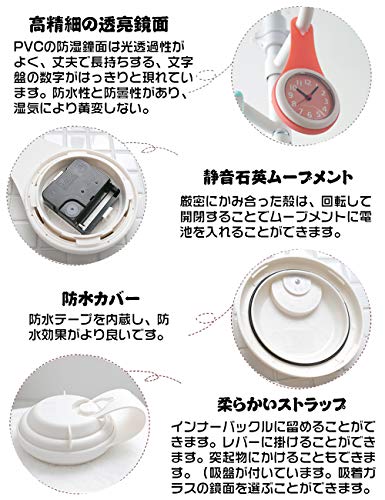 高精細の透亮鏡面

PVCの防湿鐘面は光透過性がよく、丈夫で長持ちする、文字盤の数字がはっきりと現れています。防水性と防曇性があり、湿気により黄変しない。

静音石英ムーブメント

厳密にかみ合った殻は、回転して開閉することでムーブメントに電池を入れることができます。

防水カバー

防水テープを内蔵し、防水効果がより良いです。

柔らかいストラップ

インナーバックルに留めることができます。レバーに掛けることができます。突起物にかけることもできます。（吸盤が付いています。吸着ガラスの鏡面を選ぶことができます。