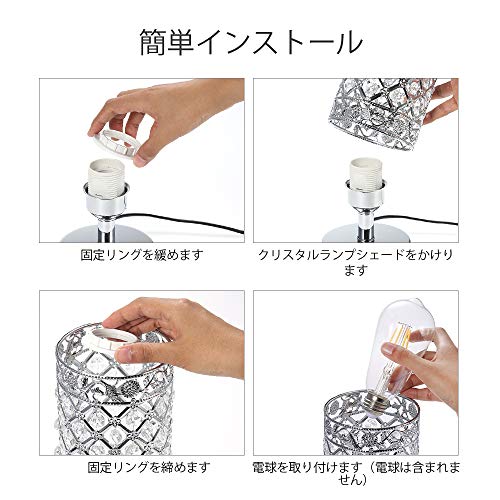 簡単インストール

固定リングを緩めます

クリスタルランプシェードをかけります

固定リングを締めます

電球を取り付けます（電球は含まれません）