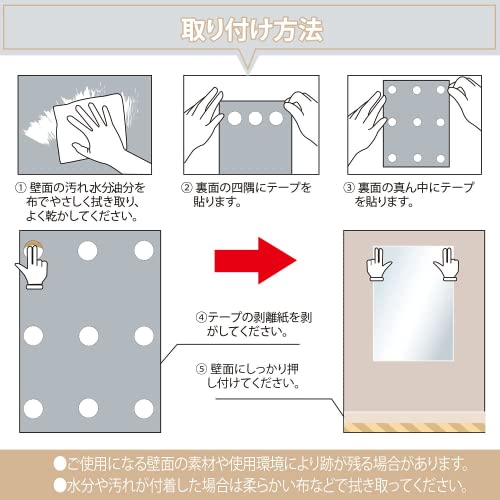 取り付け方法

① 壁面の汚れ水分油分を布でやさしく拭き取り、よく乾かしてください。

② 裏面の四隅にテープを貼ります。

③ 裏面の真ん中にテープを貼ります。

④テープの剥離紙を剥がしてください。

⑤ 壁面にしっかり押し付けてください。

●ご使用になる壁面の素材や使用環境により跡が残る場合があります。
●水分や汚れが付着した場合は柔らかい布などで拭き取ってください。