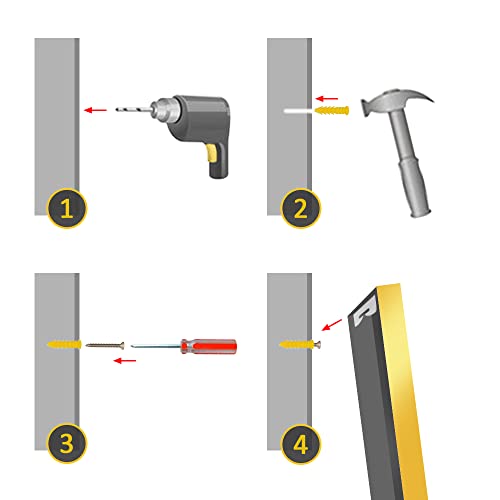 1
2
3
4