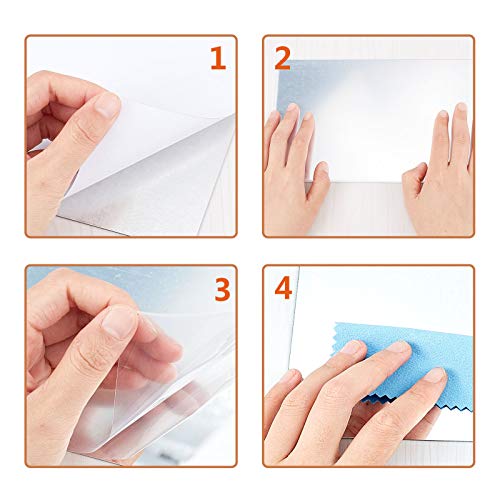 1

2

3

4