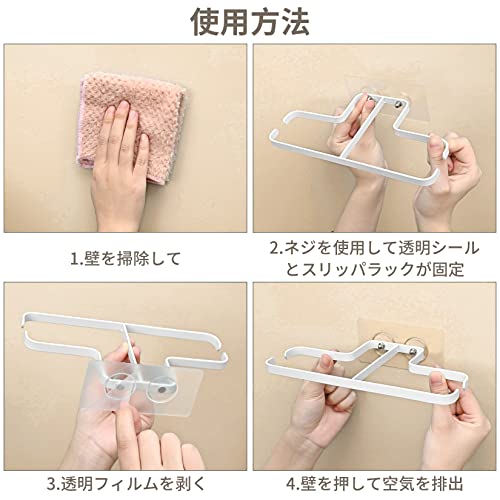 使用方法

1.壁を掃除して

2.ネジを使用して透明シールとスリッパラックが固定

3.透明フィルムを剥く

4.壁を押して空気を排出