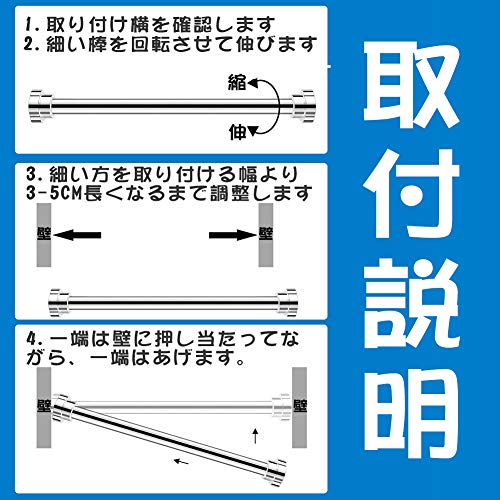 1. 取り付け横を確認します
2. 細い棒を回転させて伸びます

縮

伸

3. 細い方を取り付ける幅より3-5CM長くなるまで調整します

壁

壁

4. 一端は壁に押し当たってながら、一端はあげます。

壁

壁

取付説明