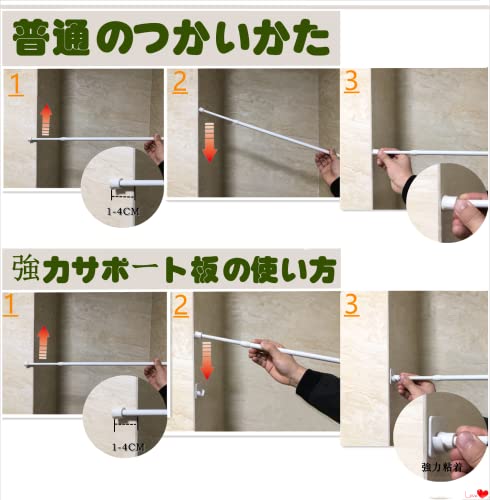 普通のつかいかた

1

1-4CM

2

3

強力サポート板の使い方

1

1-4CM

2

3

強力粘着

Love