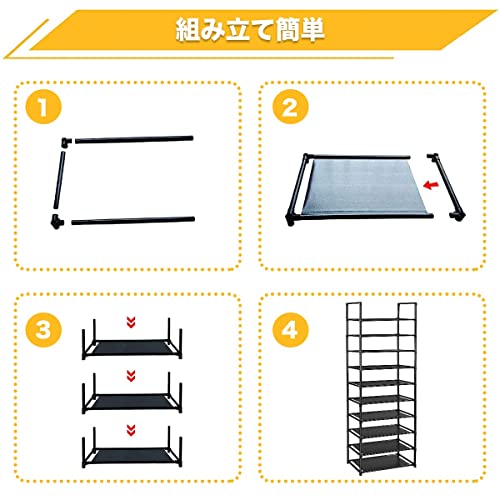 組み立て簡単

1

2

3

4