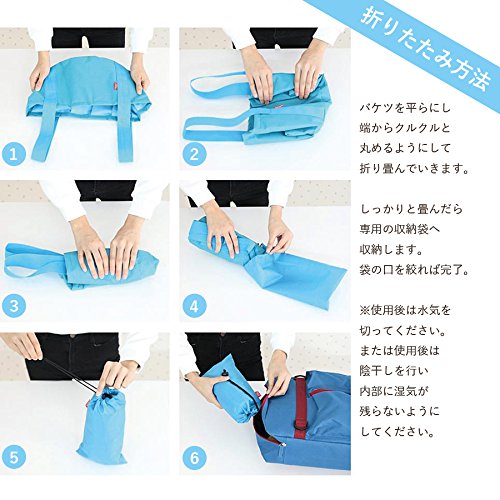 折りたたみ方法

1

2

3

4

5

6

バケツを平らにし
端からクルクルと
丸めるようにして
折り畳んでいきます。

しっかりと畳んだら
専用の収納袋へ
収納します。
袋の口を絞れば完了。

※使用後は水気を
切ってください。
または使用後は
陰干しを行い
内部に湿気が
残らないように
してください。