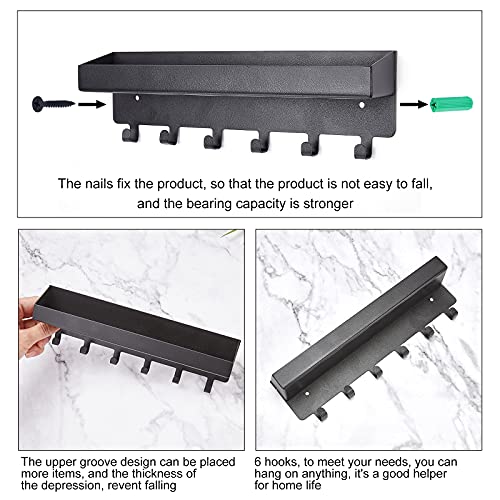 The nails fix the product, so that the product is not easy to fall, and the bearing capacity is stronger

The upper groove design can be placed more items, and the thickness of the depression, revent falling

6 hooks, to meet your needs, you can hang on anything, it's a good helper for home life