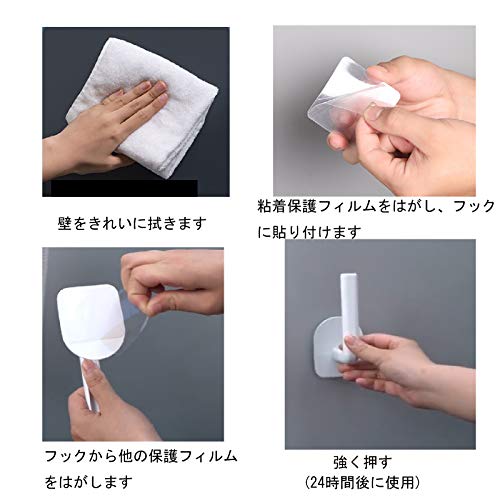 壁をきれいに拭きます

粘着保護フィルムをはがし、フックに貼り付けます

フックから他の保護フィルムをはがします

強く押す
(24時間後に使用)