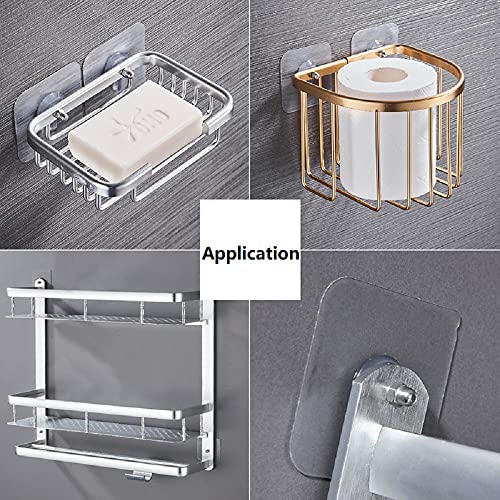 Application