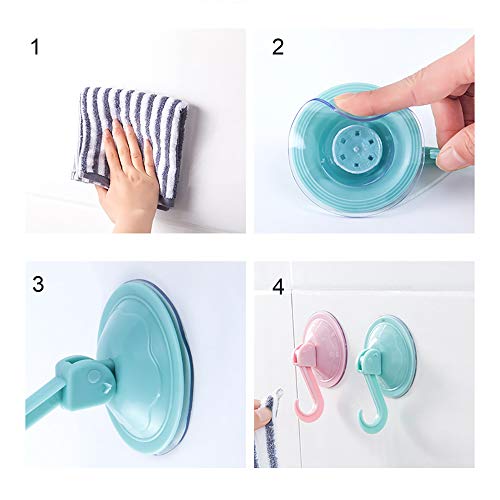 1

2

3

4