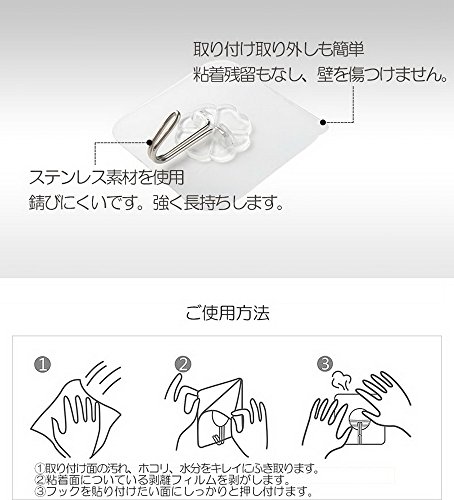 取り付け取り外しも簡単
粘着残留もなし、壁を傷つけません。

ステンレス素材を使用
錆びにくいです。強く長持ちします。

ご使用方法

①

②

③

①取り付け面の汚れ、ホコリ、水分をキレイにふき取ります。
②粘着面についている剥離フィルムを剥がします。
③フックを貼り付けたい面にしっかりと押し付けます。