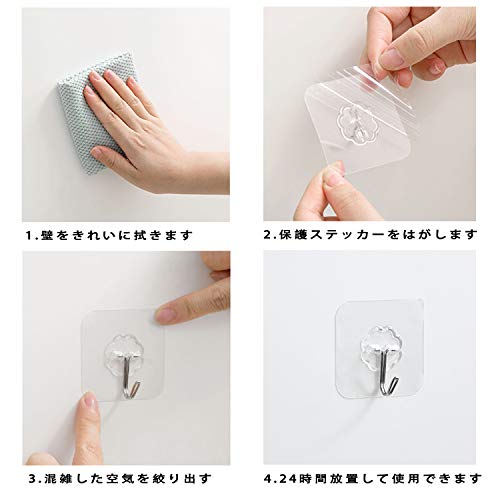 1.壁をきれいに拭きます

2.保護ステッカーをはがします

3.混雑した空気を絞り出す

4.24時間放置して使用できます