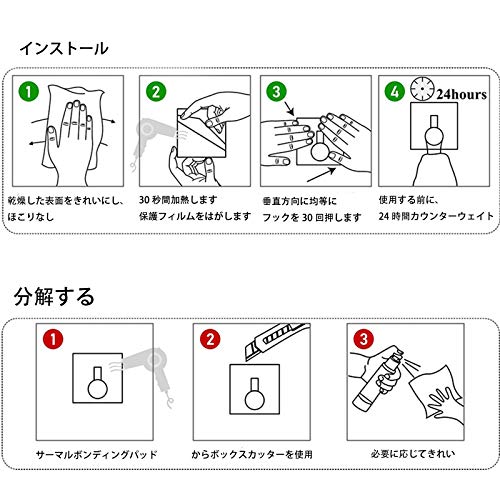 インストール

1
乾燥した表面をきれいにし、ほこりなし

2
30 秒間加熱します
保護フィルムをはがします

3
垂直方向に均等に
フックを 30 回押します

4
24hours
使用する前に、
24 時間カウンターウェイト

分解する

1
サーマルボンディングパッド

2
からボックスカッターを使用

3
必要に応じてきれい