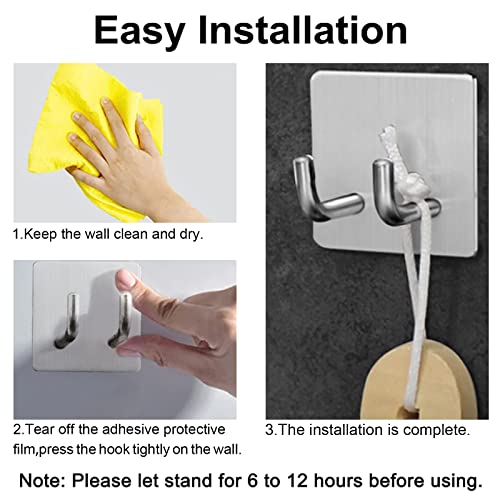 Easy Installation

1.Keep the wall clean and dry.

2.Tear off the adhesive protective film,press the hook tightly on the wall.

3.The installation is complete.

Note: Please let stand for 6 to 12 hours before using.