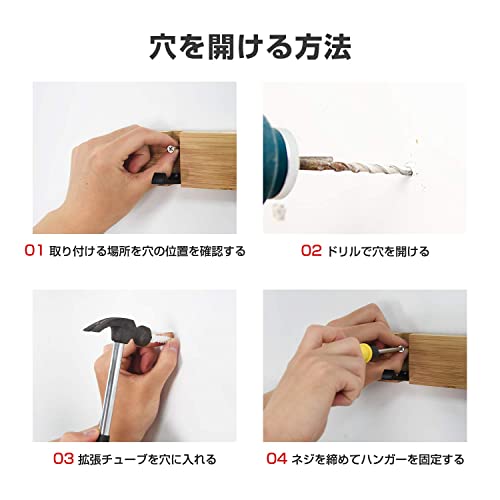 穴を開ける方法

01 取り付ける場所を穴の位置を確認する

02 ドリルで穴を開ける

03 拡張チューブを穴に入れる

04 ネジを締めてハンガーを固定する