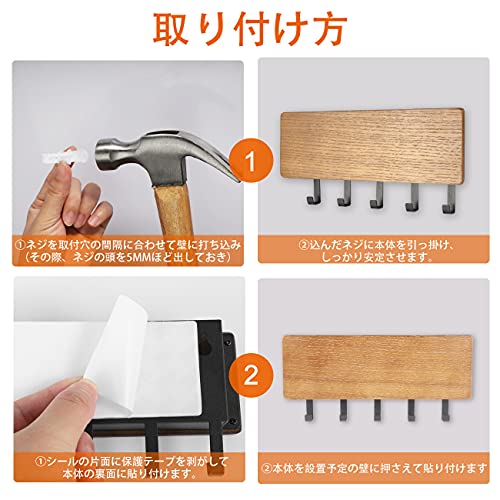 取り付け方

1

①ネジを取付穴の間隔に合わせて壁に打ち込み（その際、ネジの頭を5MMほど出しておき）

②込んだネジに本体を引っ掛け、しっかり安定させます。

2

①シールの片面に保護テープを剥がして本体の裏面に貼り付けます。

②本体を設置予定の壁に押さえて貼り付けます