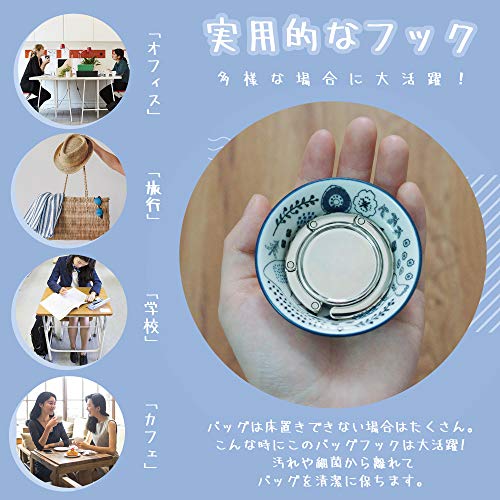 実用的なフック

多様な場合に大活躍！

「オフィス」

「旅行」

「学校」

「カフェ」

バッグは床置きできない場合はたくさん。
こんな時にこのバッグフックは大活躍！
汚れや細菌から離れて
バッグを清潔に保ちます。