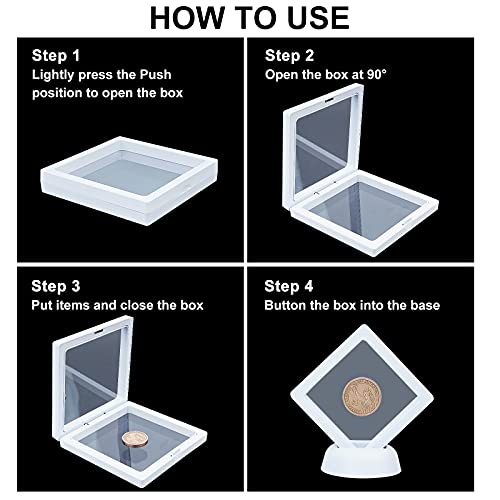 HOW TO USE

Step 1
Lightly press the Push position to open the box

Step 2
Open the box at 90°

Step 3
Put items and close the box

Step 4
Button the box into the base