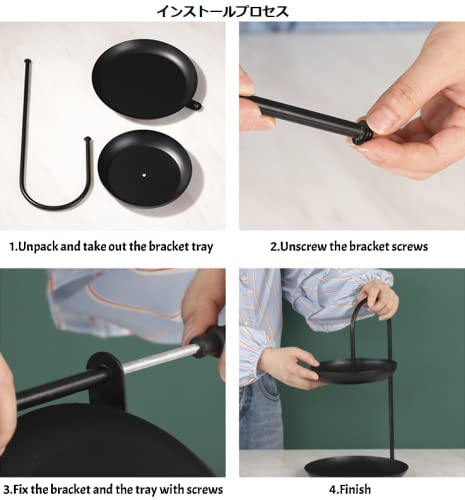 インストールプロセス

1.Unpack and take out the bracket tray

2.Unscrew the bracket screws

3.Fix the bracket and the tray with screws

4.Finish