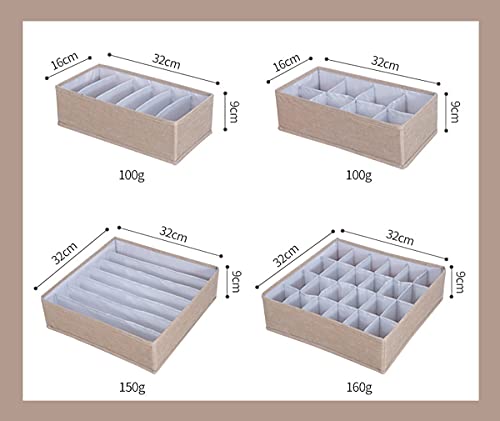 16cm
32cm
9cm
100g

16cm
32cm
9cm
100g

32cm
32cm
9cm
150g

32cm
32cm
9cm
160g