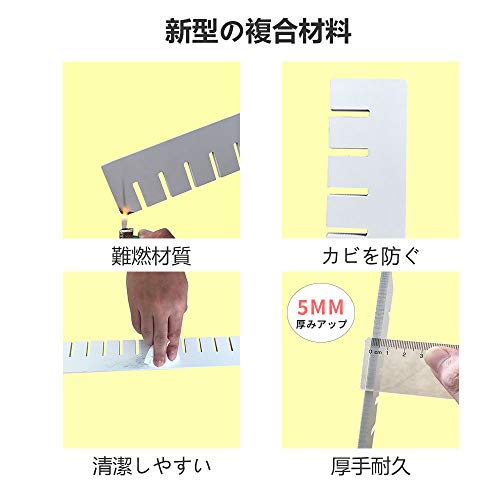 新型の複合材料

難燃材質

カビを防ぐ

5MM
厚みアップ

0 cm 1 2 3

清潔しやすい

厚手耐久