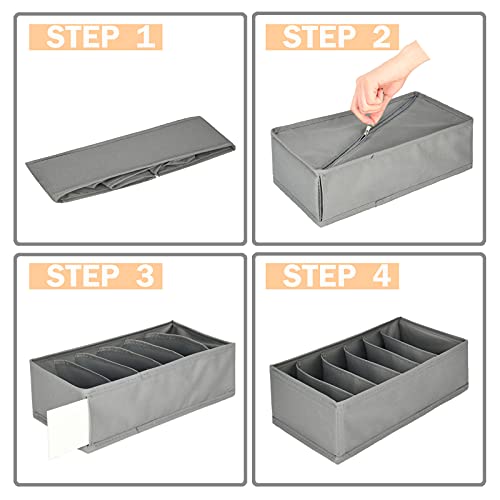 STEP 1

STEP 2

STEP 3

STEP 4