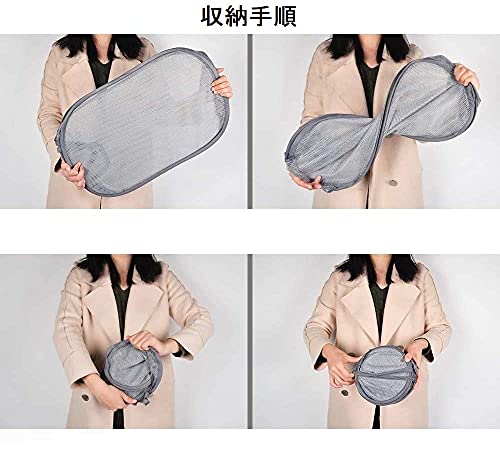 収納手順