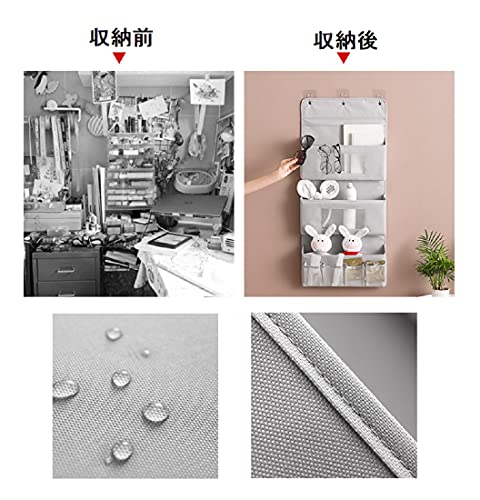 収納前

収納後