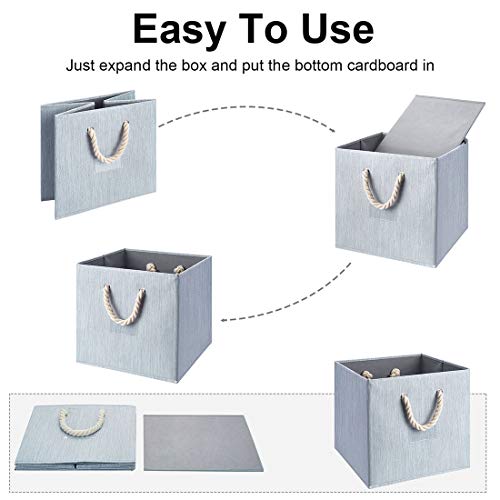 Easy To Use

Just expand the box and put the bottom cardboard in