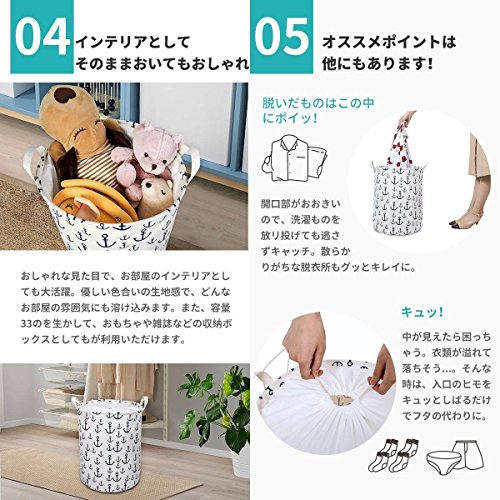 04 インテリアとして
そのままおいてもおしゃれ

おしゃれな見た目で、お部屋のインテリアとしても大活躍。優しい色合いの生地感で、どんなお部屋の雰囲気にも溶け込みます。また、容量33のを生かして、おもちゃや雑誌などの収納ボックスとしてもが利用いただけます。

05 オススメポイントは
他にもあります！

脱いだものはこの中にポイッ！

開口部がおおきいので、洗濯ものを放り投げても逃さずキャッチ。散らかりがちな脱衣所もグッとキレイに。

キュッ！

中が見えたら困っちゃう。衣類が溢れて落ちそう…。そんな時は、入口のヒモをキュッとしばるだけでフタの代わりに。