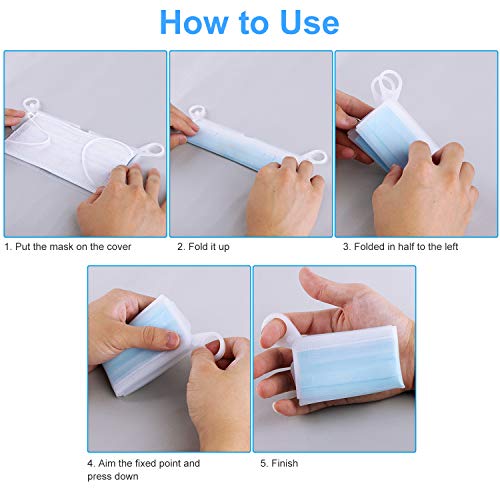 How to Use

1. Put the mask on the cover

2. Fold it up

3. Folded in half to the left

4. Aim the fixed point and press down

5. Finish