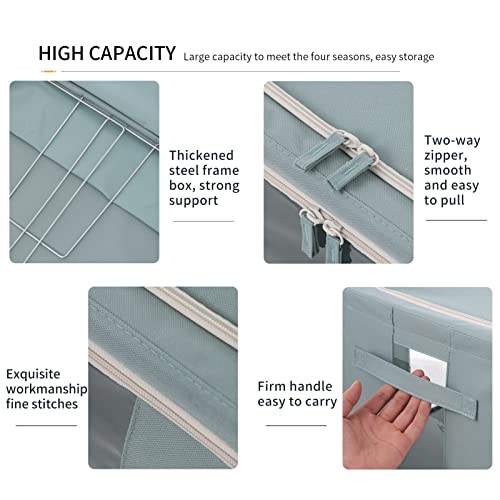 HIGH CAPACITY Large capacity to meet the four seasons, easy storage

Thickened steel frame box, strong support

Two-way zipper, smooth and easy to pull

Exquisite workmanship fine stitches

Firm handle easy to carry