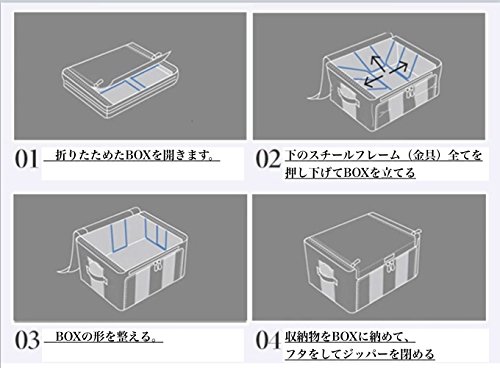 01 折りたためたBOXを開きます。

02 下のスチールフレーム（金具）全てを押し下げてBOXを立てる

03 BOXの形を整える。

04 収納物をBOXに納めて、フタをしてジッパーを閉める