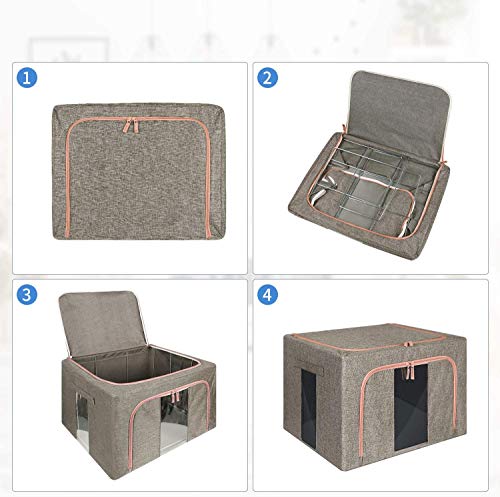 1

2

3

4