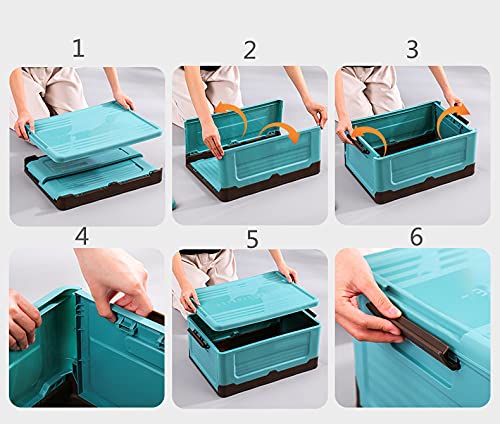 1

2

3

4

5

6