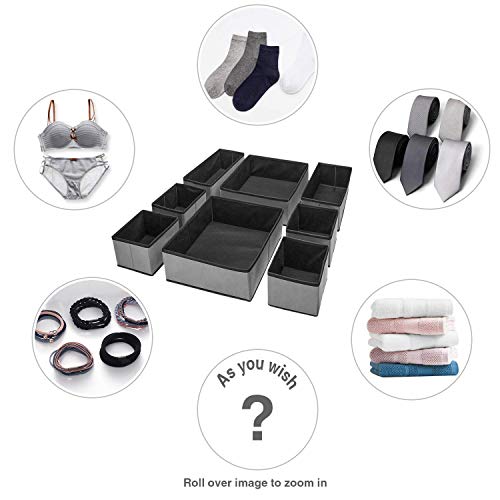 As you wish
?

Roll over image to zoom in