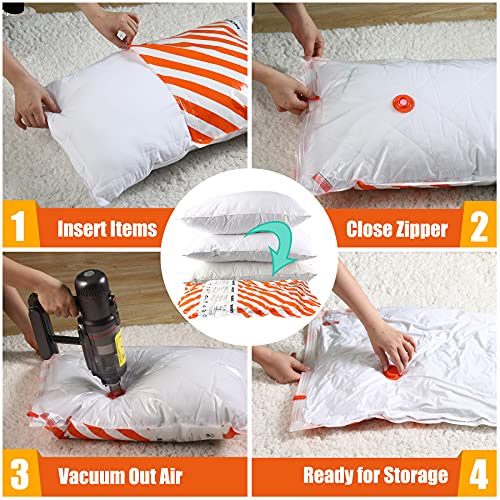 1 Insert Items

Close Zipper 2

3 Vacuum Out Air

Ready for Storage 4