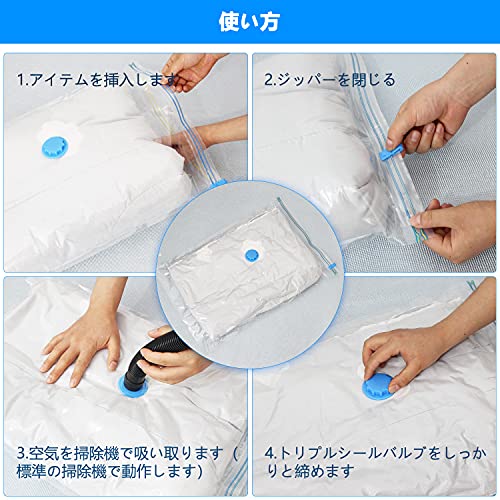 使い方

1.アイテムを挿入します

2.ジッパーを閉じる

3.空気を掃除機で吸い取ります（標準の掃除機で動作します）

4.トリプルシールバルブをしっかりと締めます