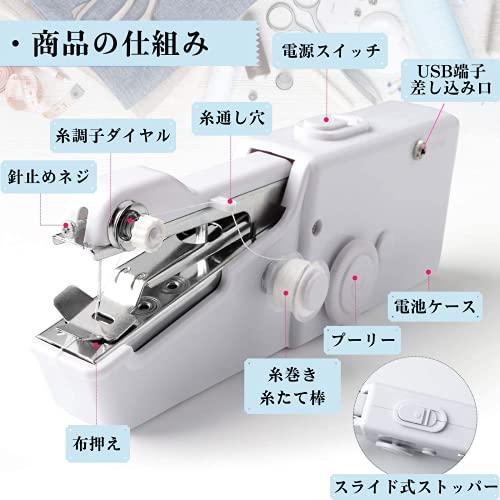 ・商品の仕組み

電源スイッチ

USB端子
差し込み口

糸通し穴

糸調子ダイヤル

針止めネジ

電池ケース

プーリー

糸巻き
糸たて棒

布押え

スライド式ストッパー